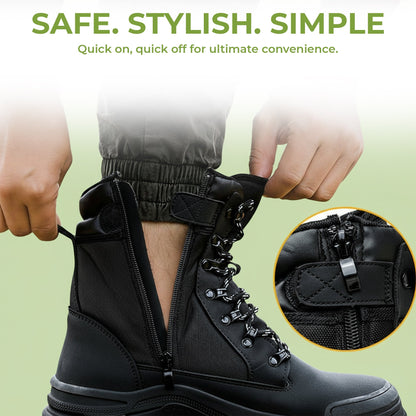 SAFE. STYLISH. SIMPLE
Quick on, quick off for ultimate convenience.