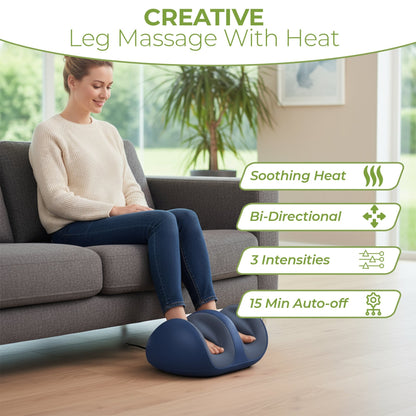 CREATIVE
Leg Massage With Heat

Soothing Heat

Bi-Directional

3 Intensities

15 Min Auto-off